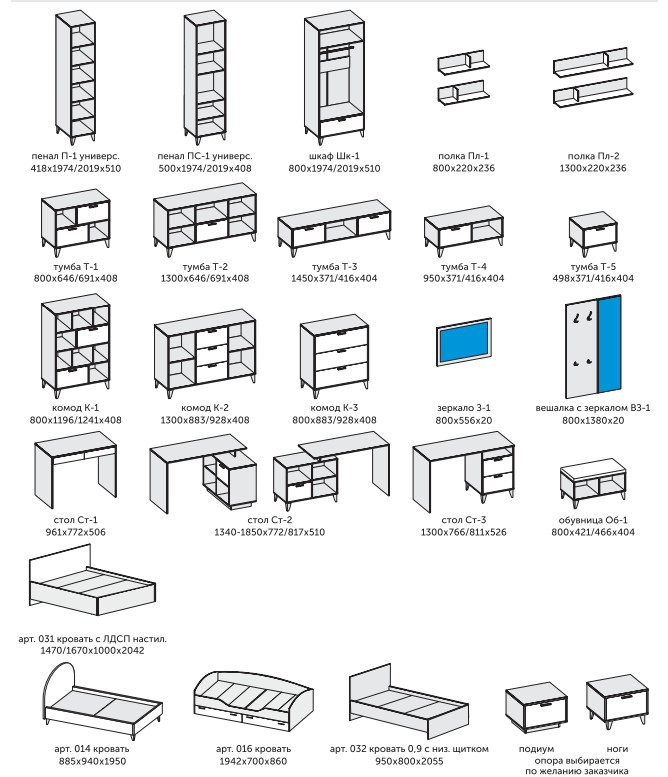 пенал П-1 универс.
418x1974/2019x510

пенал ПС-1 универс.
500x1974/2019x408

шкаф Шк-1
800x1974/2019x510

полка Пл-1
800x220x236

полка Пл-2
1300x220x236

тумба Т-1
800x646/691x408

тумба Т-2
1300x646/691x408

тумба Т-3
1450x371/416x404

тумба Т-4
950x371/416x404

тумба Т-5
498x371/416x404

комод К-1
800x1196/1241x408

комод К-2
1300x883/928x408

комод К-3
800x883/928x408

зеркало З-1
800x556x20

вешалка с зеркалом ВЗ-1
800x1380x20

стол Ст-1
961x772x506

стол Ст-2
1340-1850x772/817x510

стол Ст-3
1300x766/811x526

обувница Об-1
800x421/466x404

арт. 031 кровать с ЛДСП настил.
1470/1670x1000x2042

арт. 014 кровать
885x940x1950

арт. 016 кровать
1942x700x860

арт. 032 кровать 0,9 с низ. щитком
950x800x2055

подиум ноги
опора выбирается
по желанию заказчика