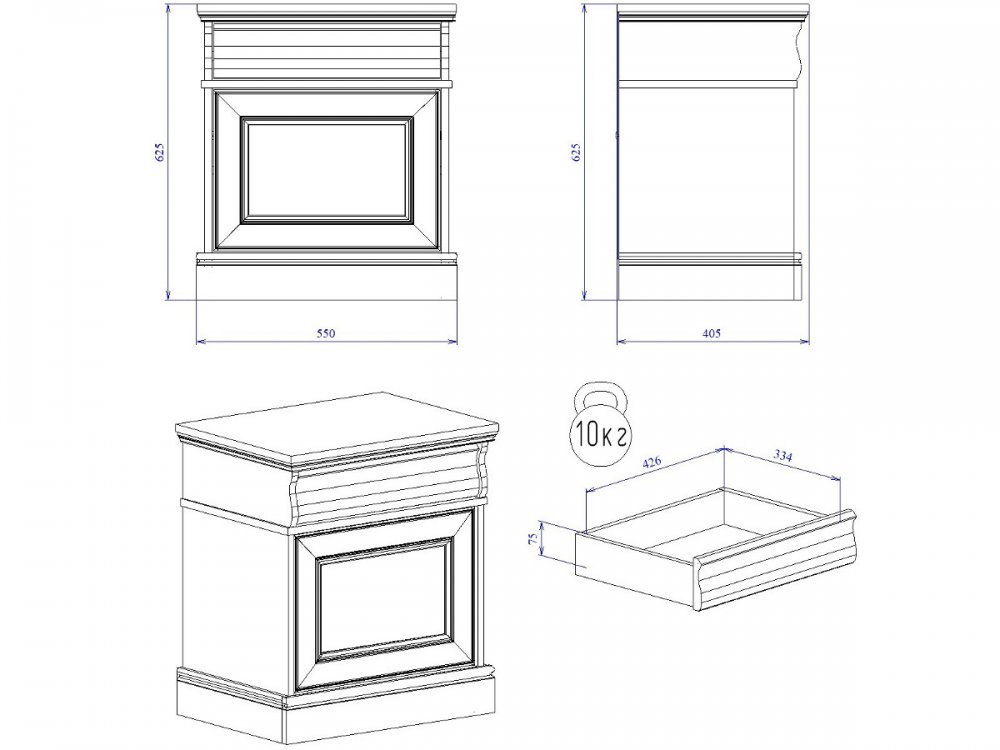 625

550

625

405

10кг

426

334

75