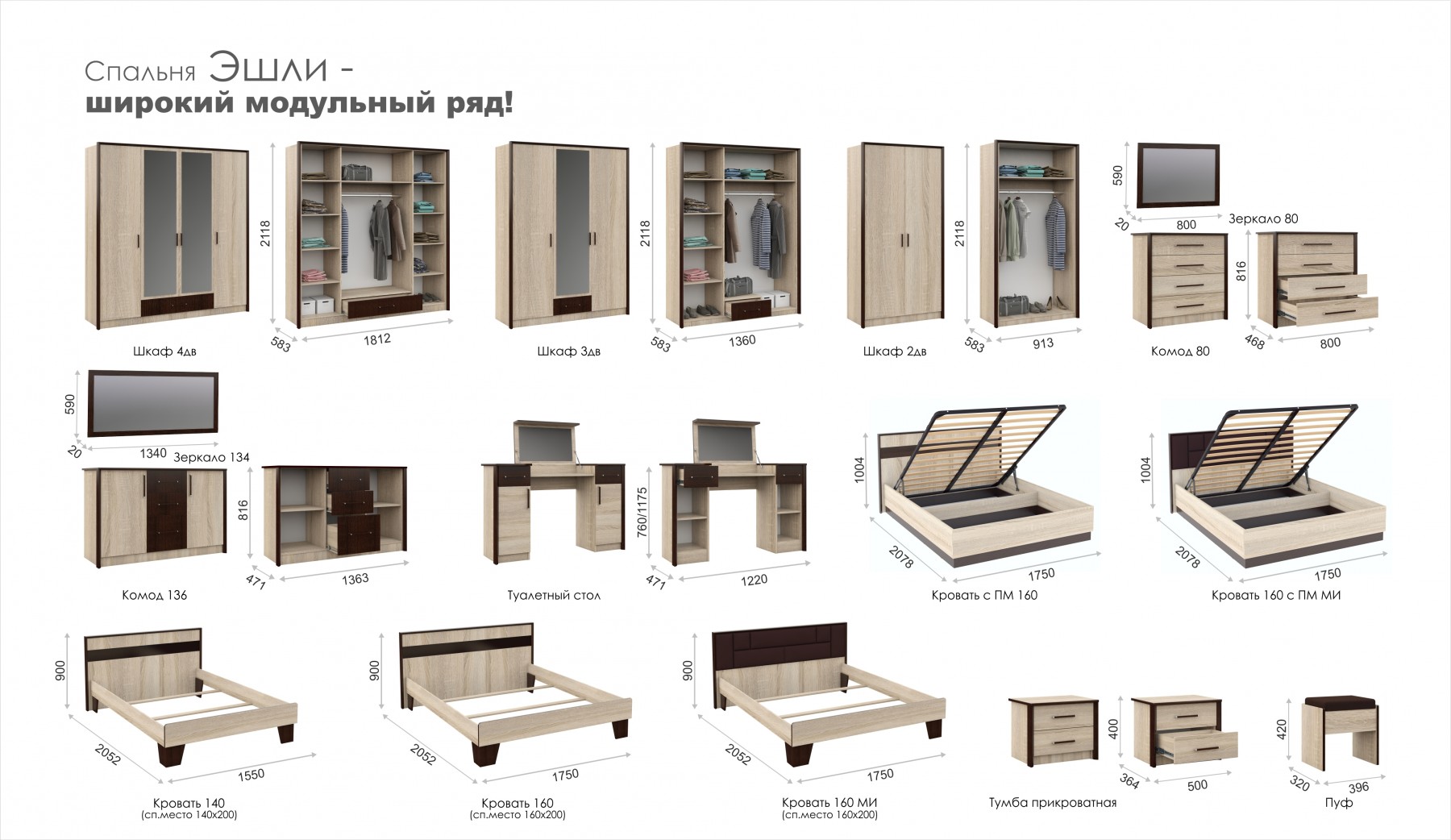 Спальня ЭШЛИ -
широкий модульный ряд!

2118
583
1812
Шкаф 4дв

2118
583
1360
Шкаф 3дв

2118
583
913
Шкаф 2дв

590
20
800
Зеркало 80

816
468
800
Комод 80

590
20
1340
Зеркало 134

816
471
1363
Комод 136

760/1175
471
1220
Туалетный стол

1004
2078
1750
Кровать с ПМ 160

1004
2078
1750
Кровать 160 с ПМ МИ

900
2052
1550
Кровать 140
(сп.место 140х200)

900
2052
1750
Кровать 160
(сп.место 160х200)

900
2052
1750
Кровать 160 МИ
(сп.место 160х200)

400
364
500
Тумба прикроватная

420
320
396
Пуф